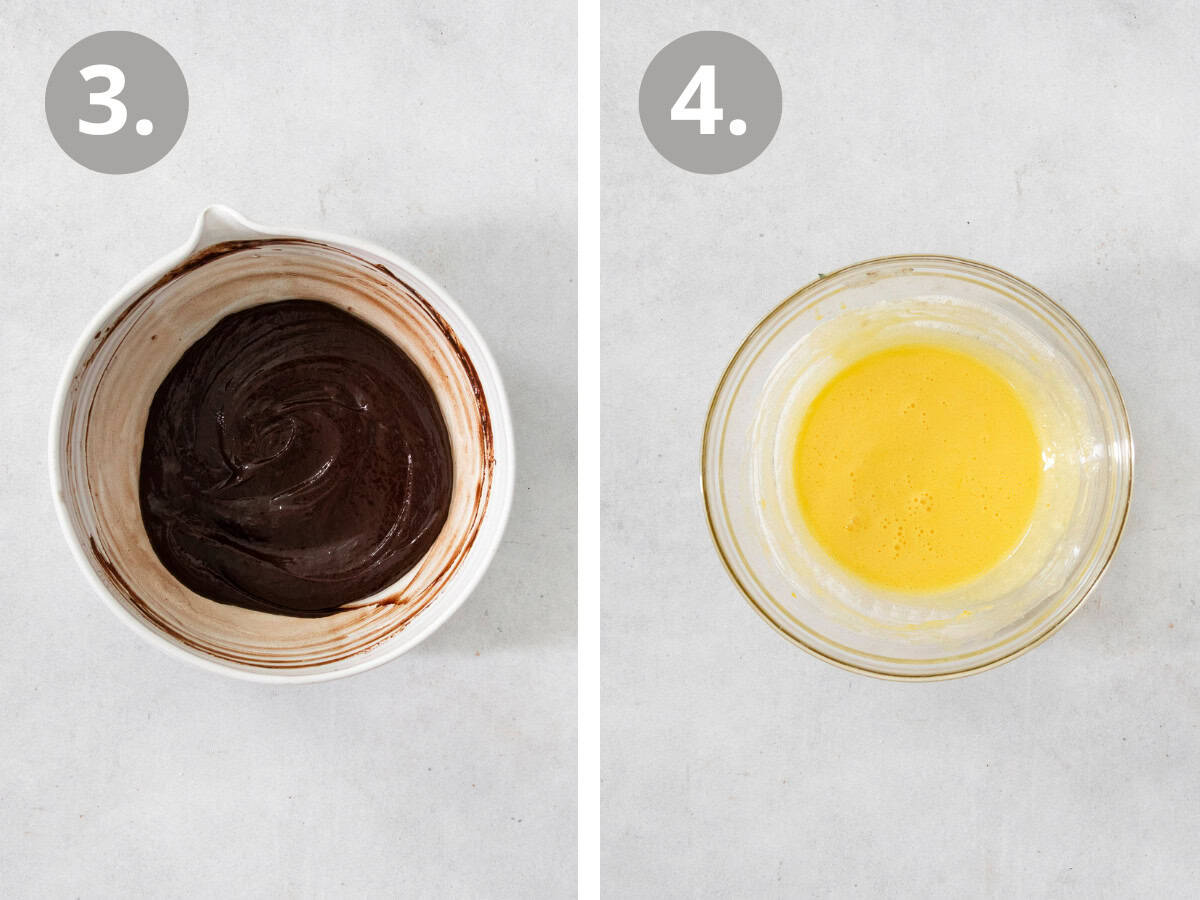 3.

4.