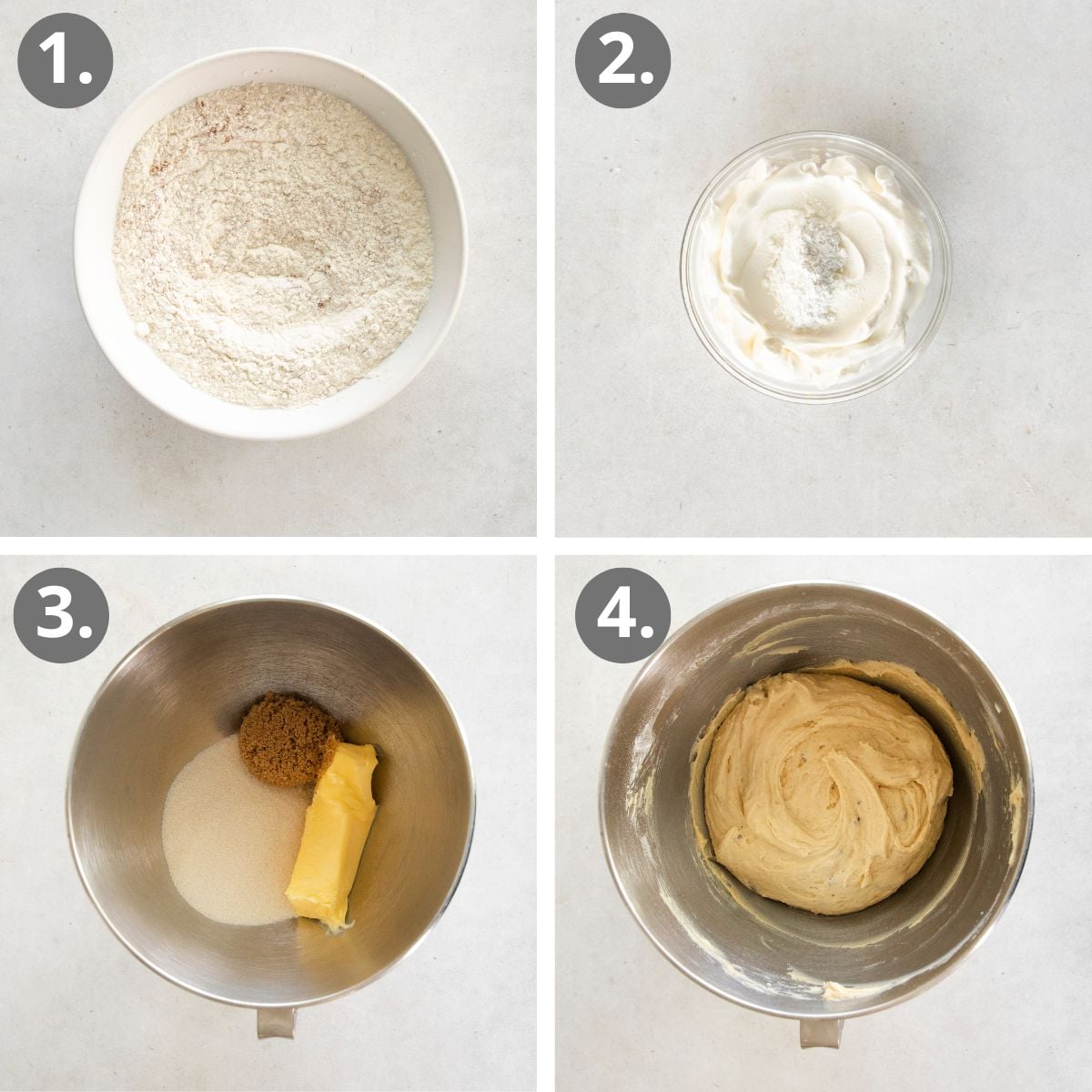 1.

2.

3.

4.