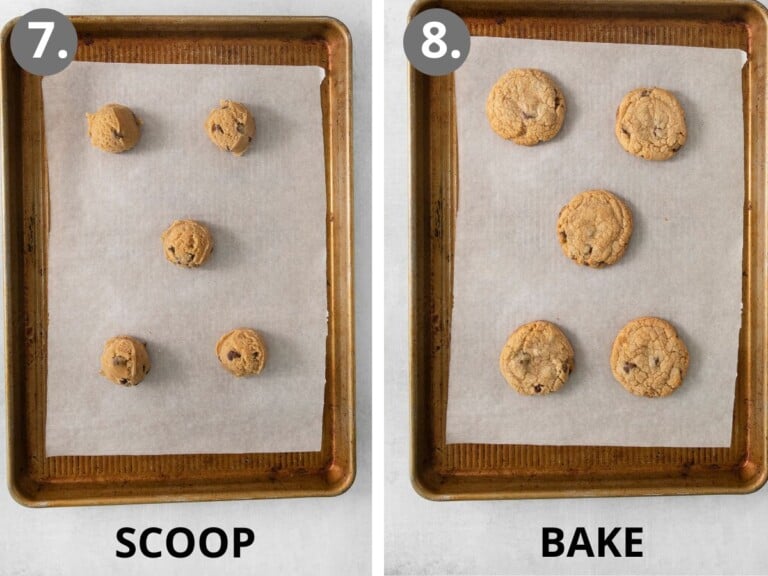 7.

SCOOP

8.

BAKE