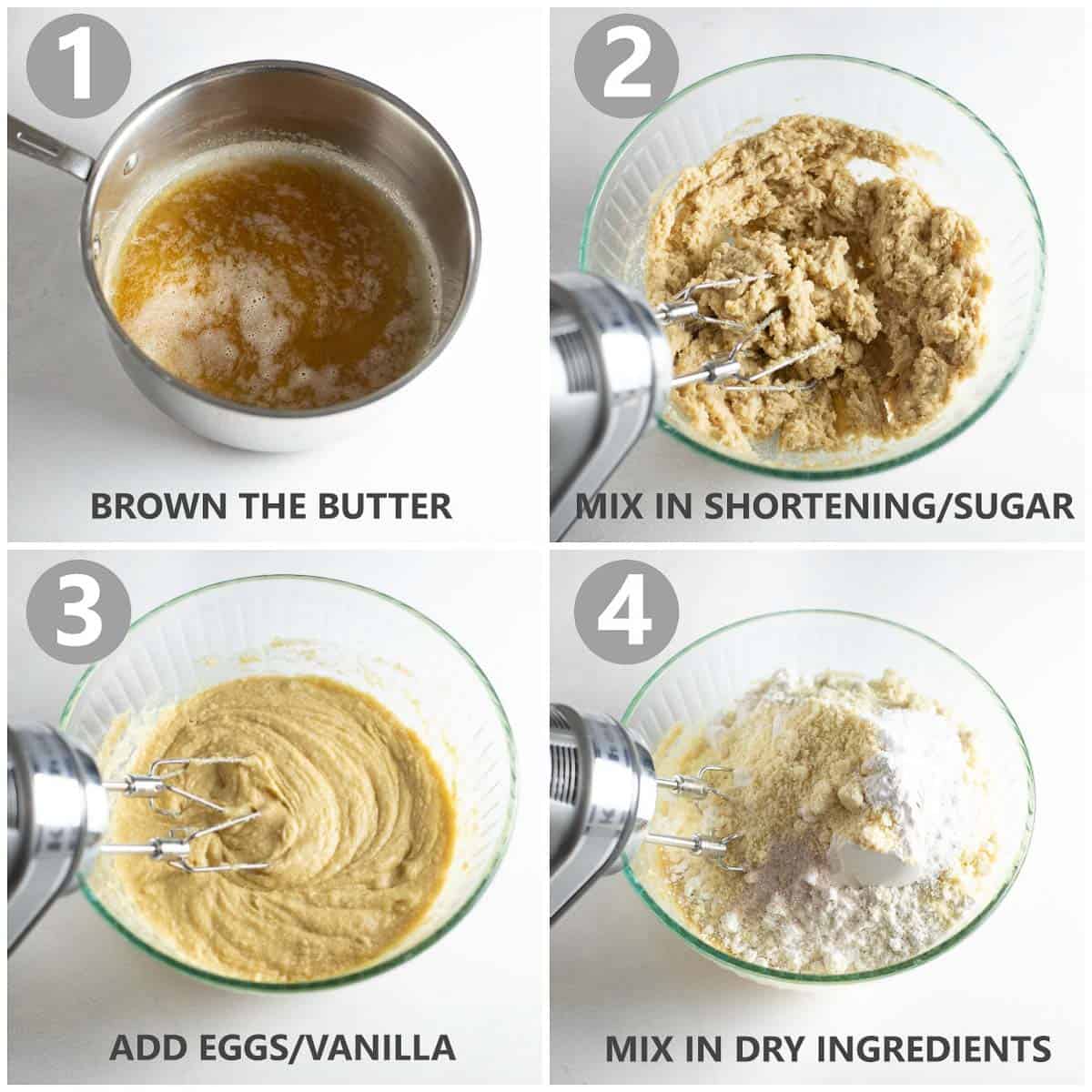 1

BROWN THE BUTTER

2

MIX IN SHORTENING/SUGAR

3

ADD EGGS/VANILLA

4

MIX IN DRY INGREDIENTS