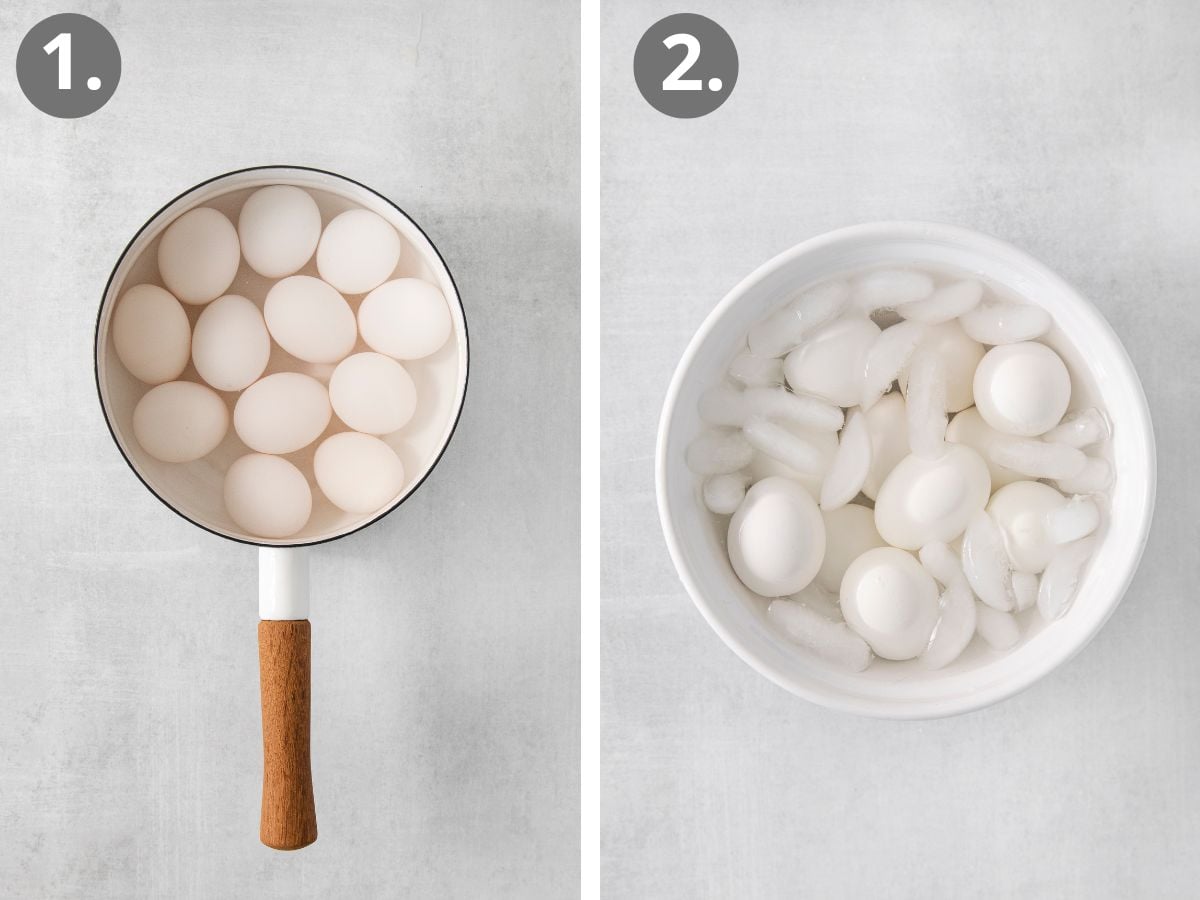 1.

2.