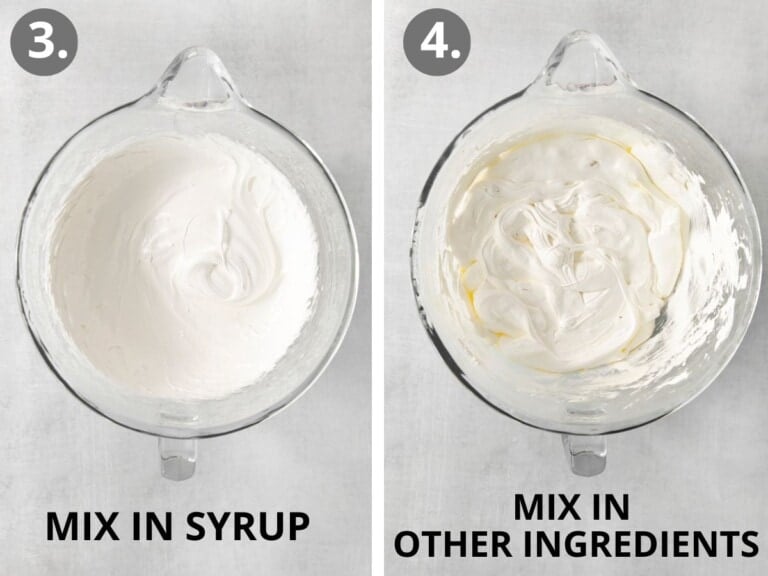 3.

MIX IN SYRUP

4.

MIX IN
OTHER INGREDIENTS