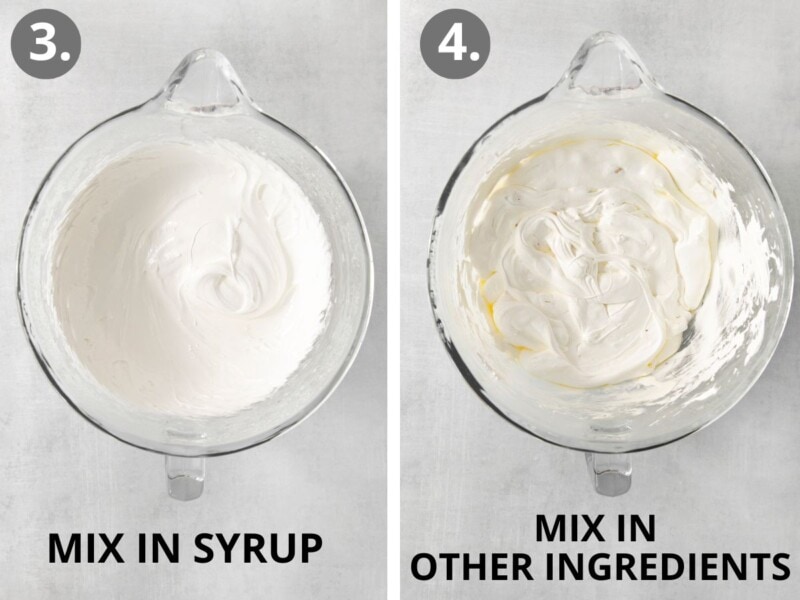 3.

MIX IN SYRUP

4.

MIX IN OTHER INGREDIENTS