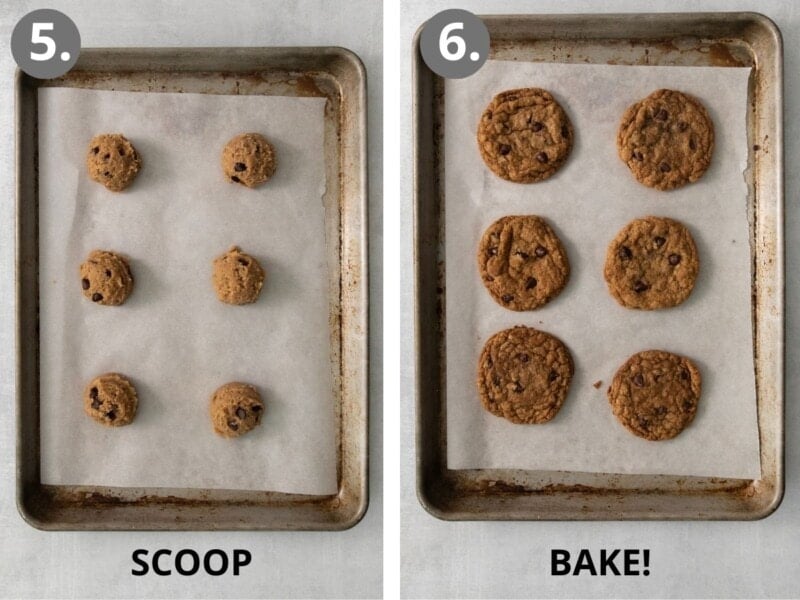 5.

SCOOP

6.

BAKE!