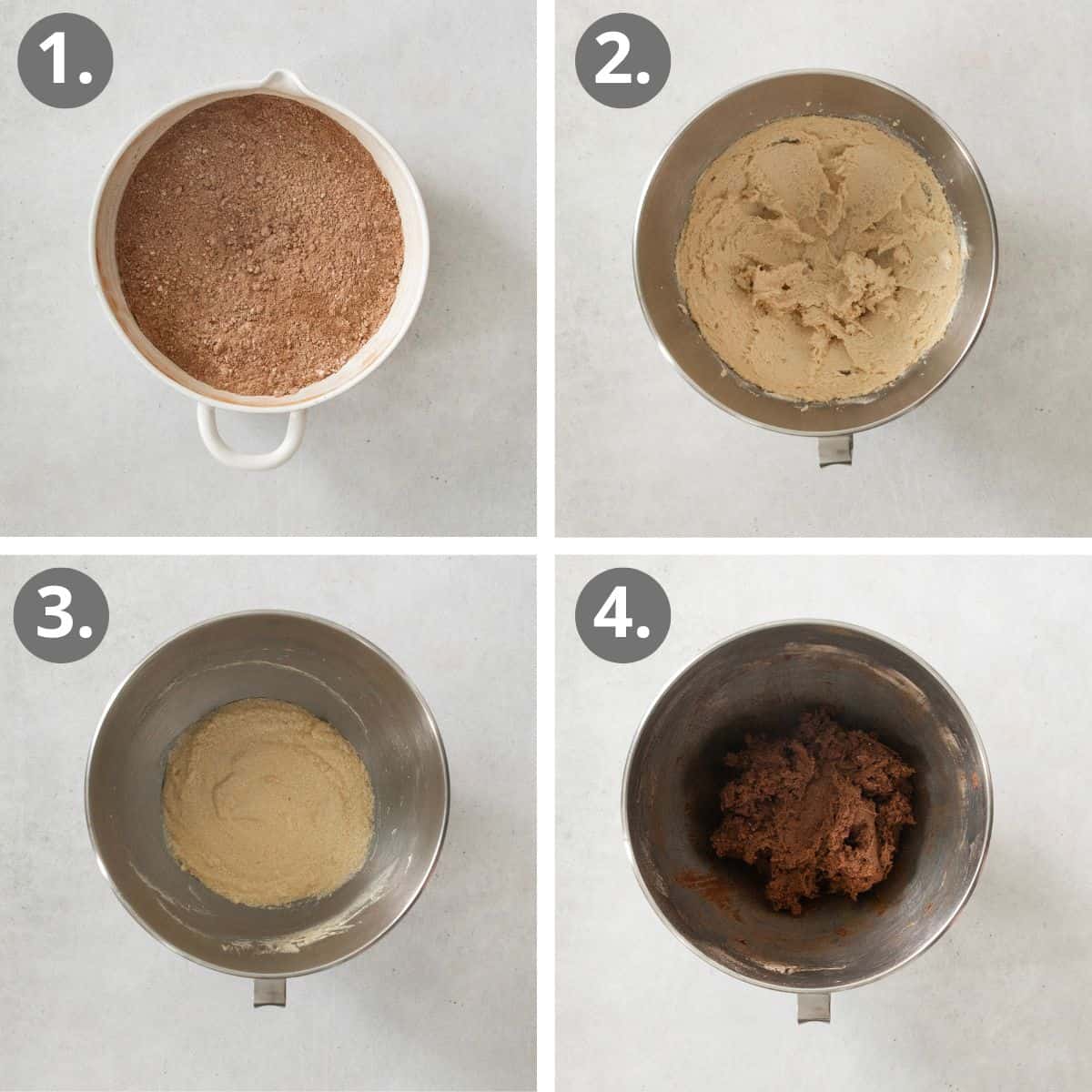 1.

2.

3.

4.