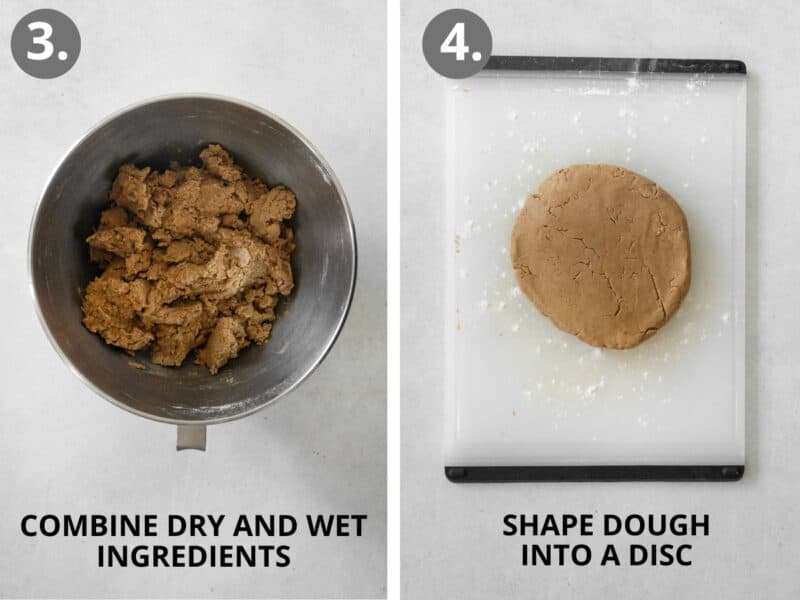 3.

COMBINE DRY AND WET INGREDIENTS

4.

SHAPE DOUGH INTO A DISC