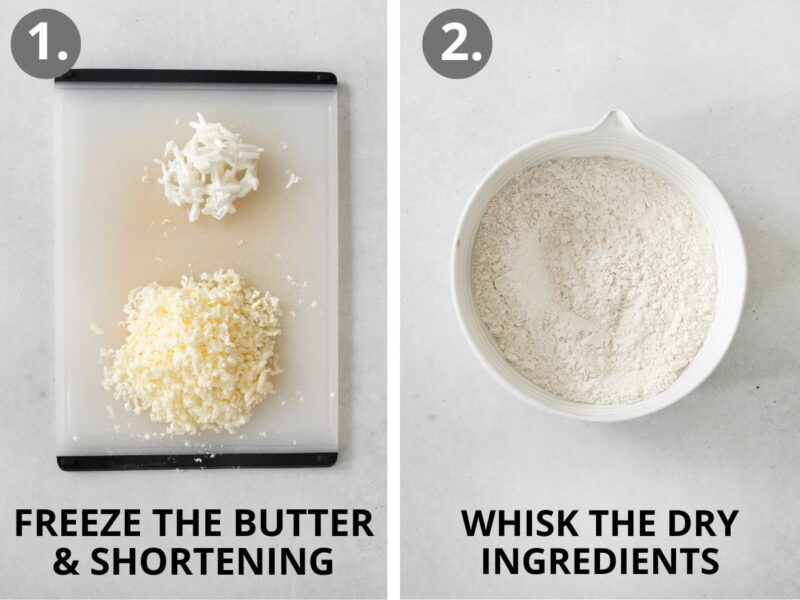 1.

FREEZE THE BUTTER & SHORTENING

2.

WHISK THE DRY INGREDIENTS