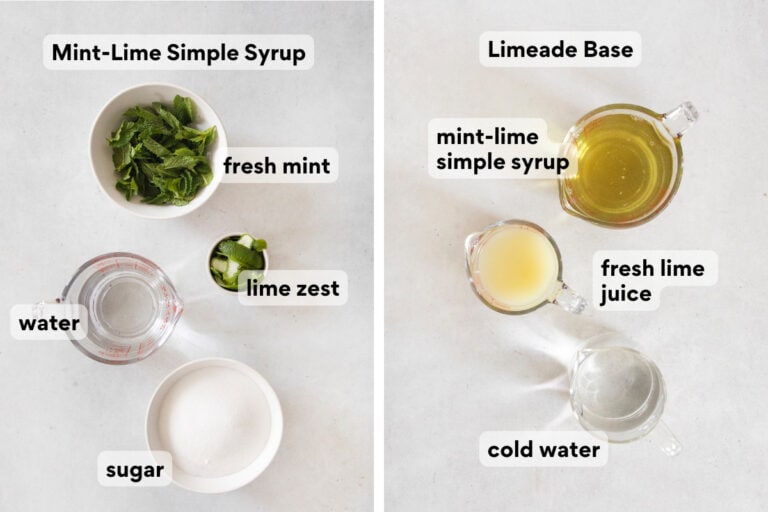 Mint-Lime Simple Syrup

fresh mint

lime zest

water

sugar

Limeade Base

mint-lime simple syrup

fresh lime juice

cold water