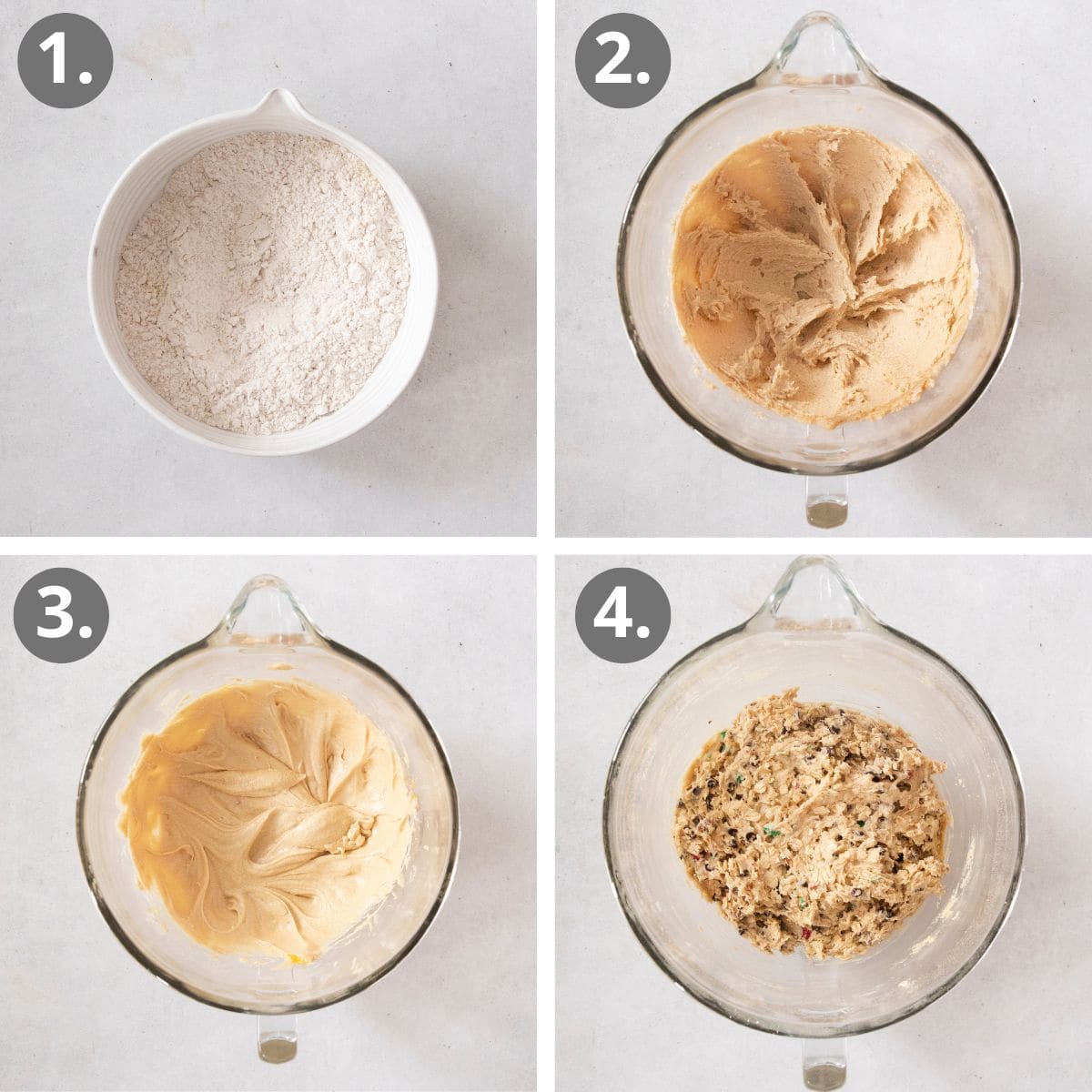 1.

2.

3.

4.