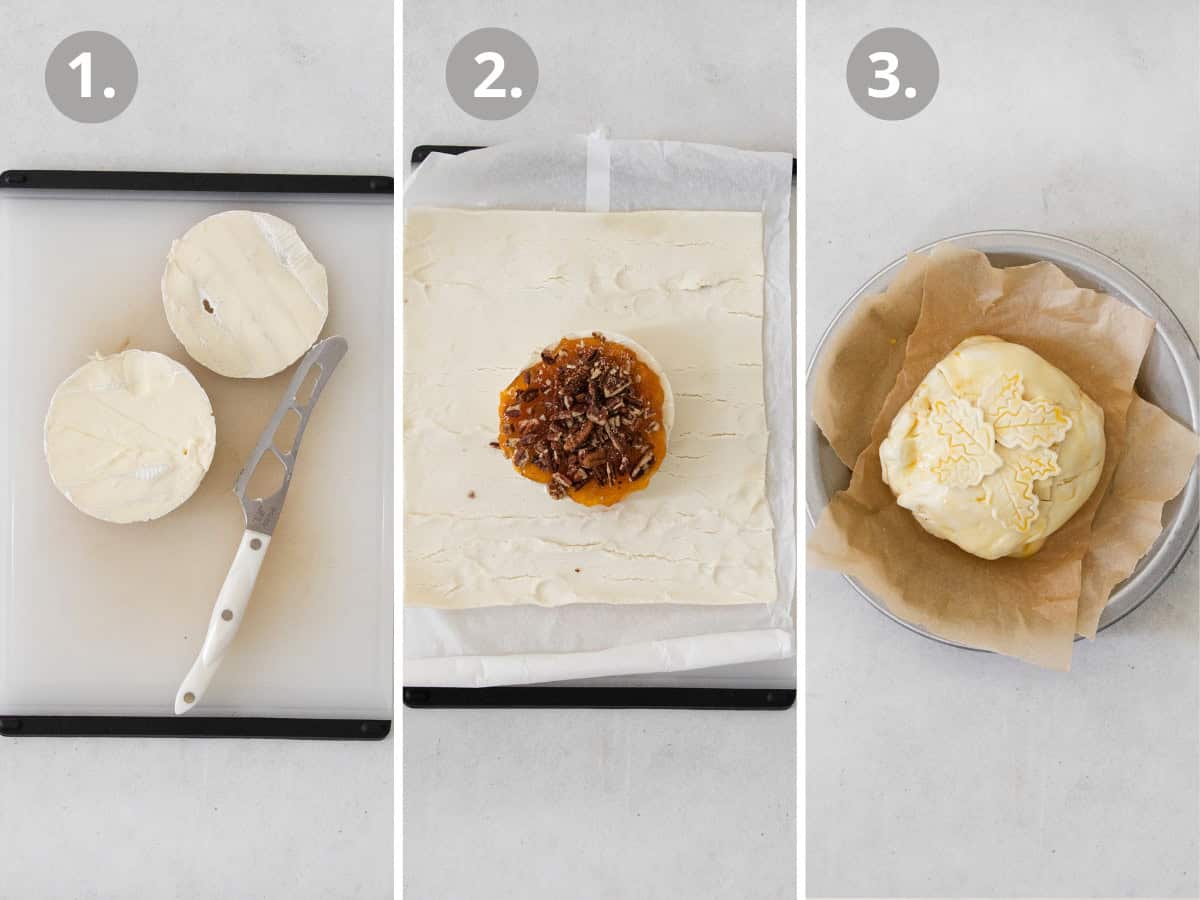 1.

2.

3.