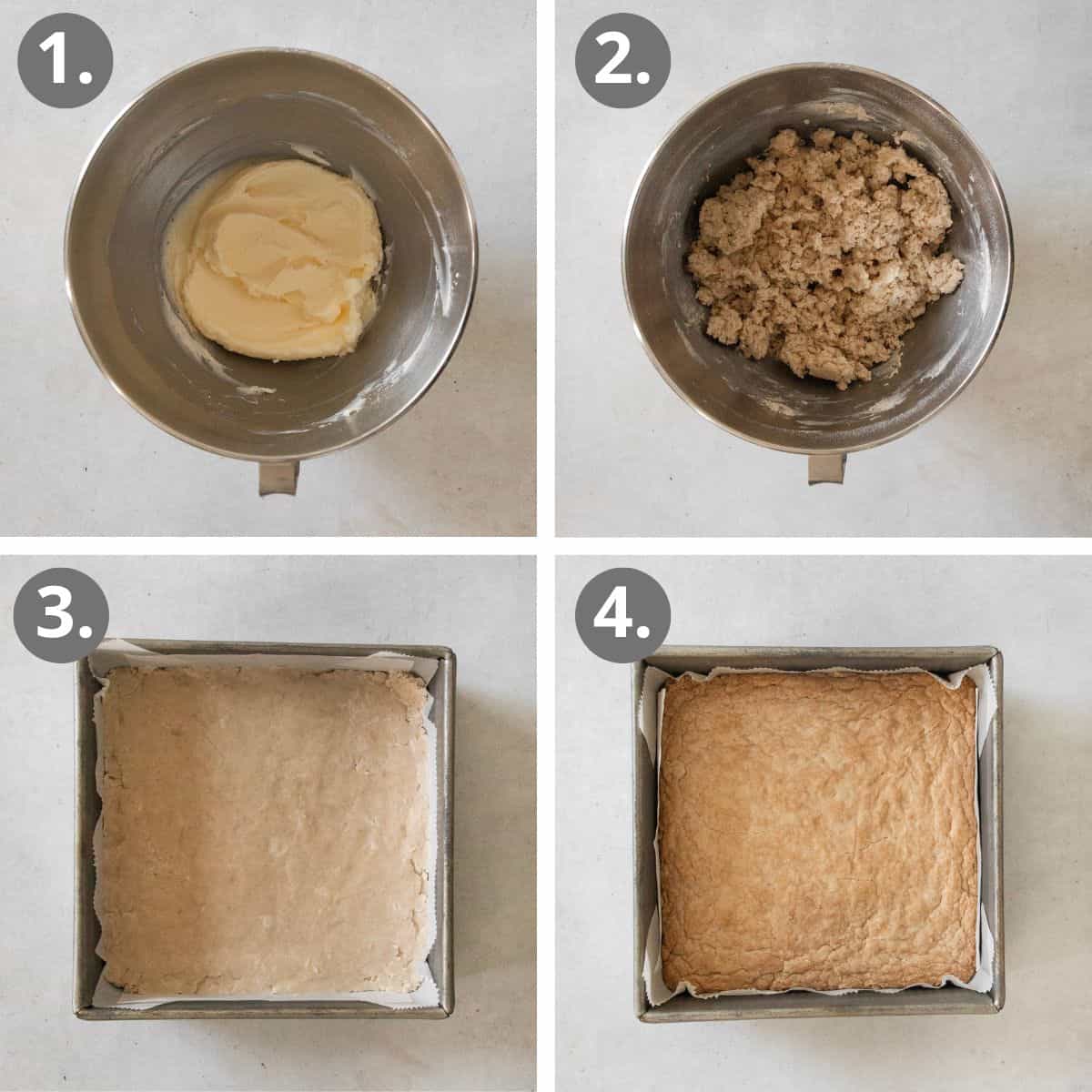 1.

2.

3.

4.