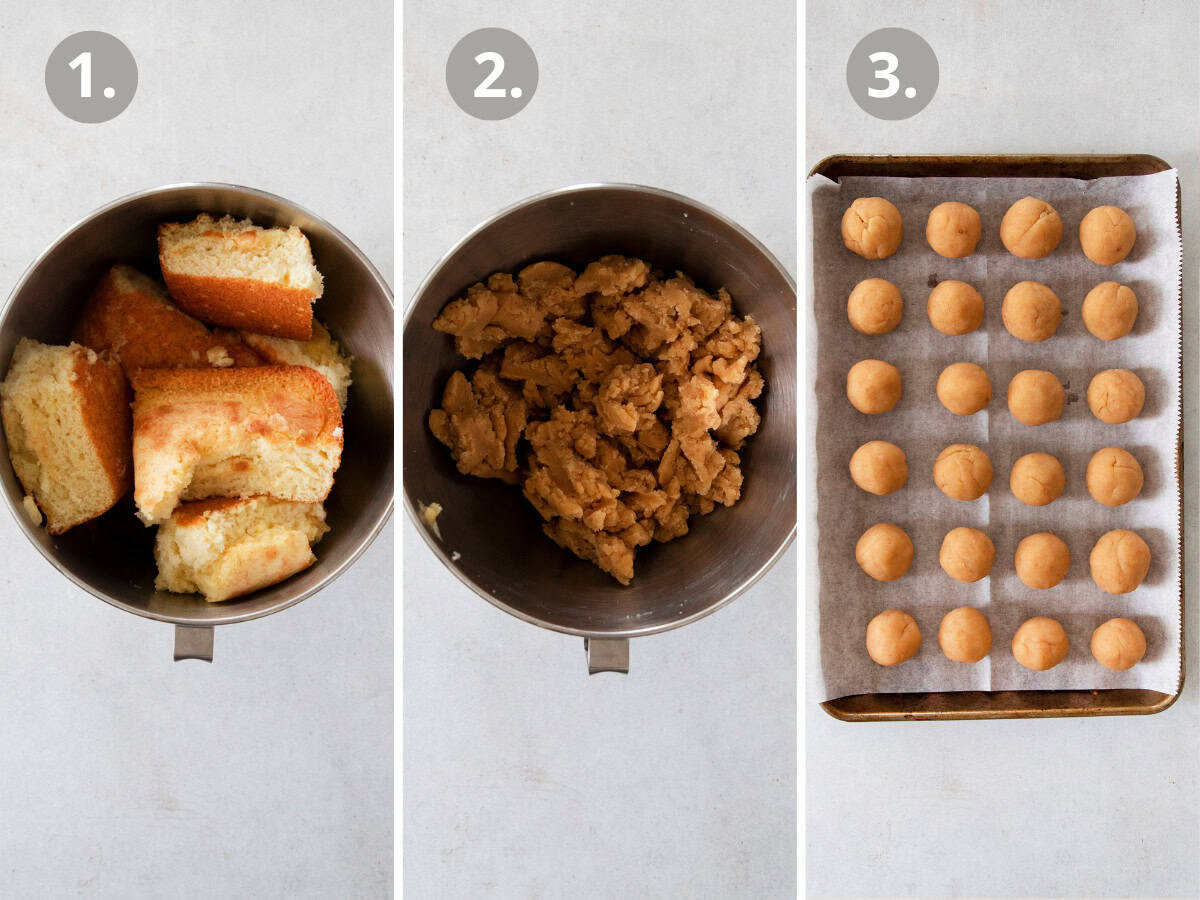 1.

2.

3.