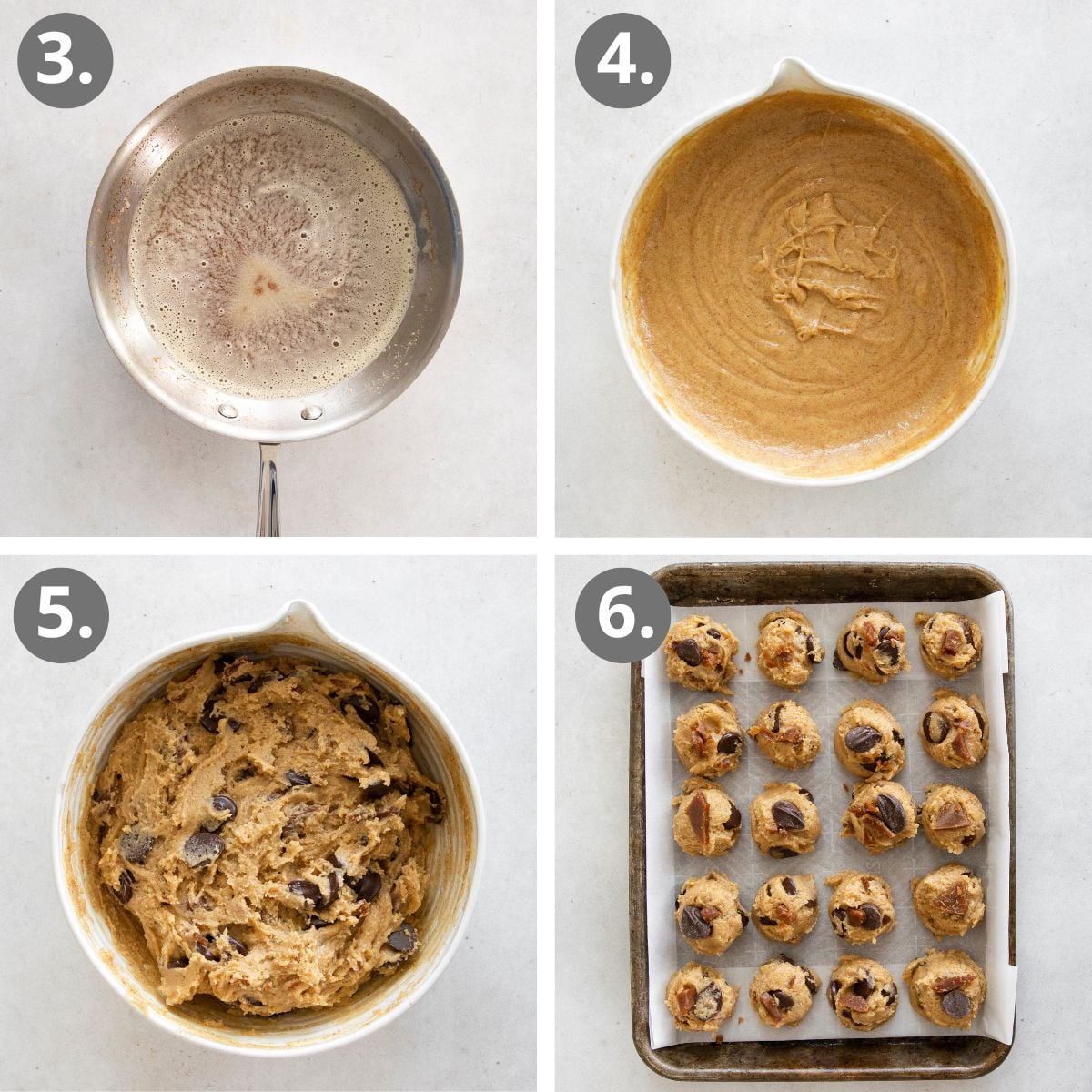 3.

4.

5.

6.